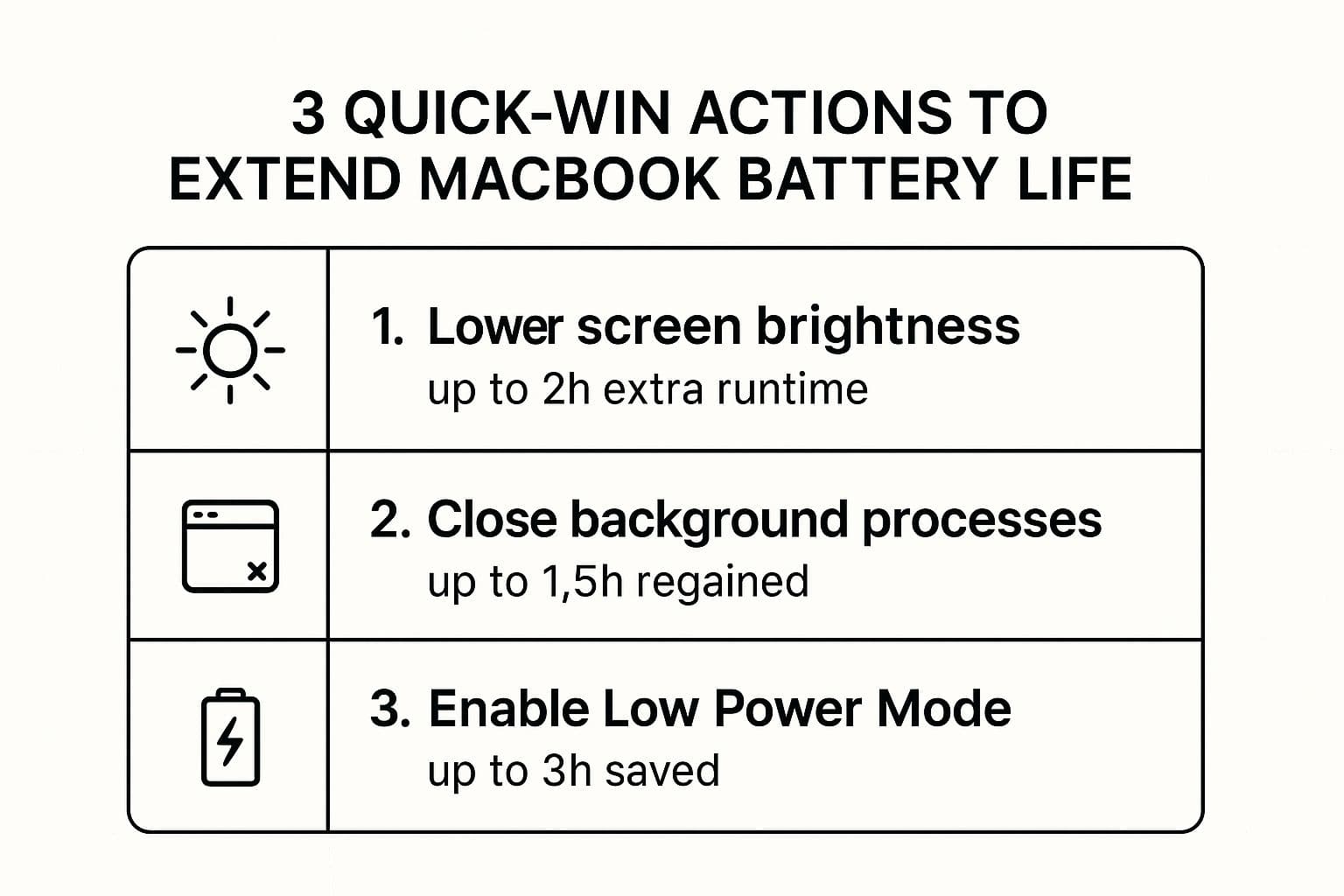 3 QUICK-WIN ACTIONS TO EXTEND MACBOOK BATTERY LIFE

1. Lower screen brightness
up to 2h extra runtime

2. Close background processes
up to 1,5h regained

3. Enable Low Power Mode
up to 3h saved